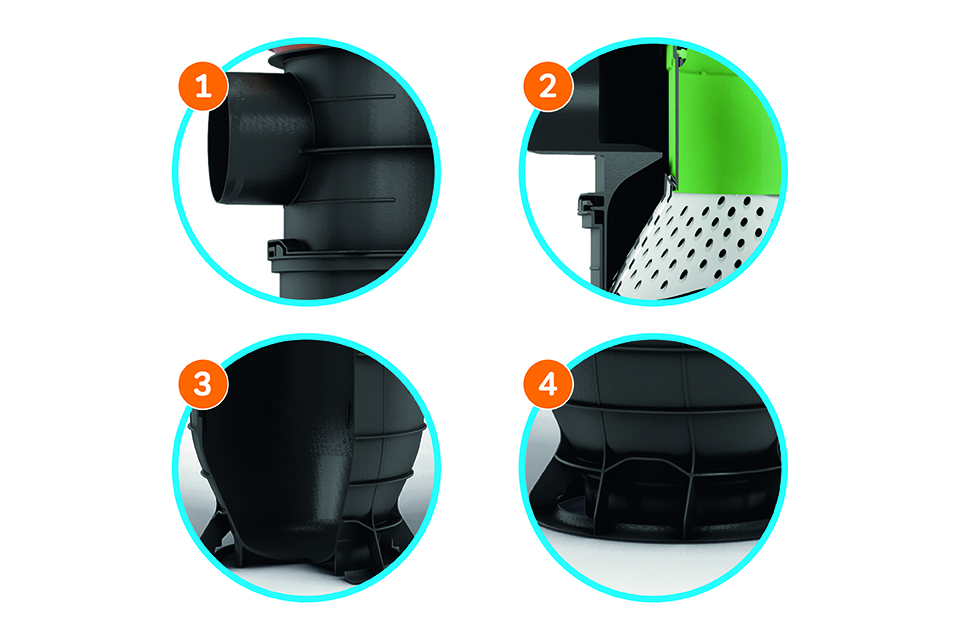 1
2
3
4